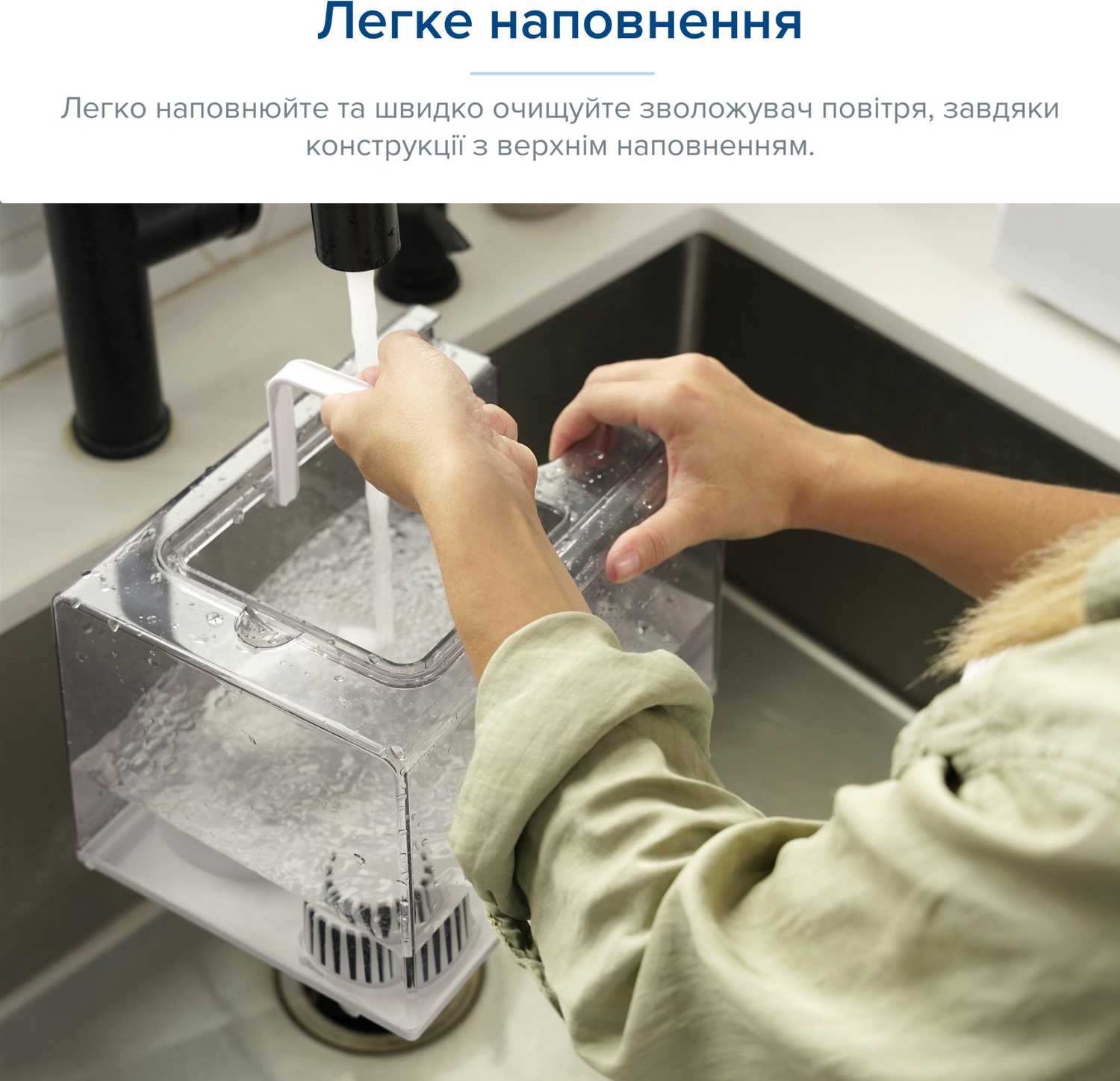 Легке наповнення

Легко наповнюйте та швидко очищуйте зволожувач повітря, завдяки конструкції з верхнім наповненням.